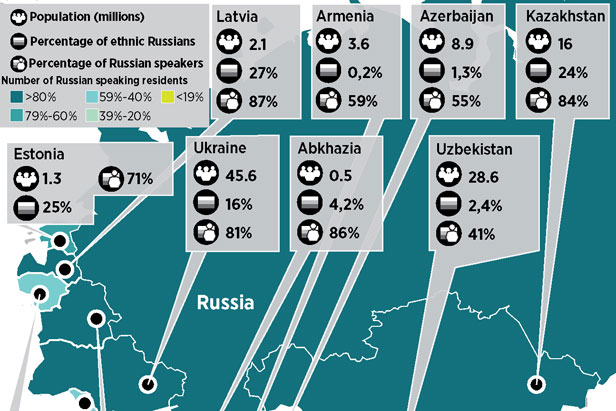 Population (millions)
Percentage of ethnic Russians
Percentage of Russian speakers
Number of Russian speaking residents
>80%
59%-40%
<19%
79%-60%
39%-20%

Latvia
2.1
27%
87%

Armenia
3.6
0,2%
59%

Azerbaijan
8.9
1,3%
55%

Kazakhstan
16
24%
84%

Estonia
1.3
71%
25%

Ukraine
45.6
16%
81%

Abkhazia
0.5
4,2%
86%

Uzbekistan
28.6
2,4%
41%

Russia